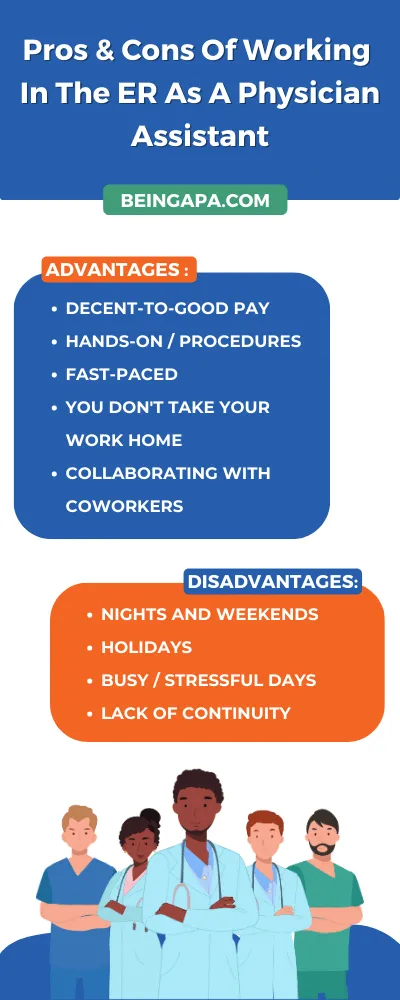 Pros & Cons Of Working In The ER As A Physician Assistant

BEINGAPA.COM

ADVANTAGES :

- DECENT-TO-GOOD PAY
- HANDS-ON / PROCEDURES
- FAST-PACED
- YOU DON'T TAKE YOUR WORK HOME
- COLLABORATING WITH COWORKERS

DISADVANTAGES:

- NIGHTS AND WEEKENDS
- HOLIDAYS
- BUSY / STRESSFUL DAYS
- LACK OF CONTINUITY